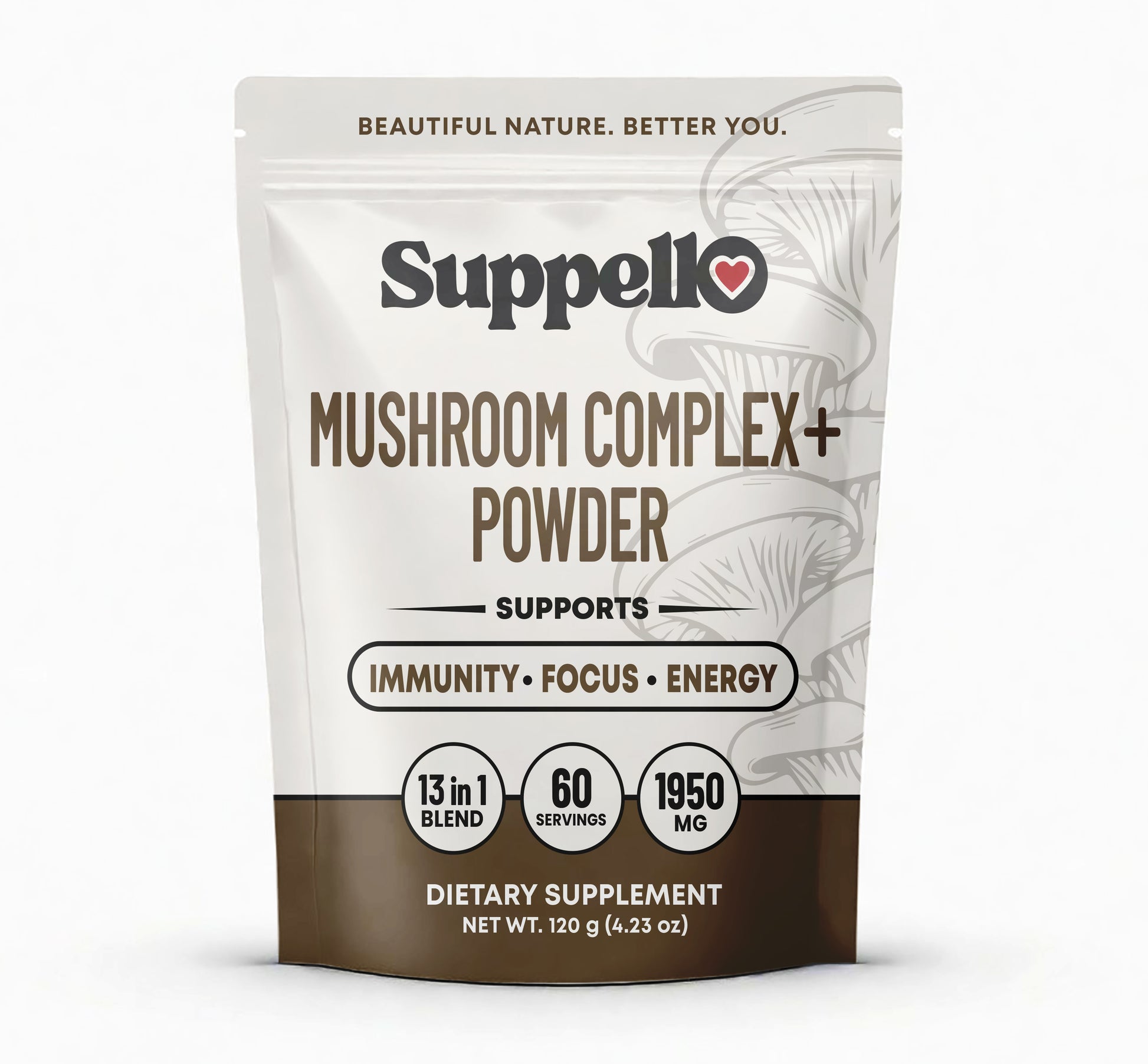 BEAUTIFUL NATURE. BETTER YOU.

Suppello

MUSHROOM COMPLEX+ POWDER

SUPPORTS

IMMUNITY • FOCUS • ENERGY

13 in 1 BLEND

60 SERVINGS

1950 MG

DIETARY SUPPLEMENT
NET WT. 120 g (4.23 oz)