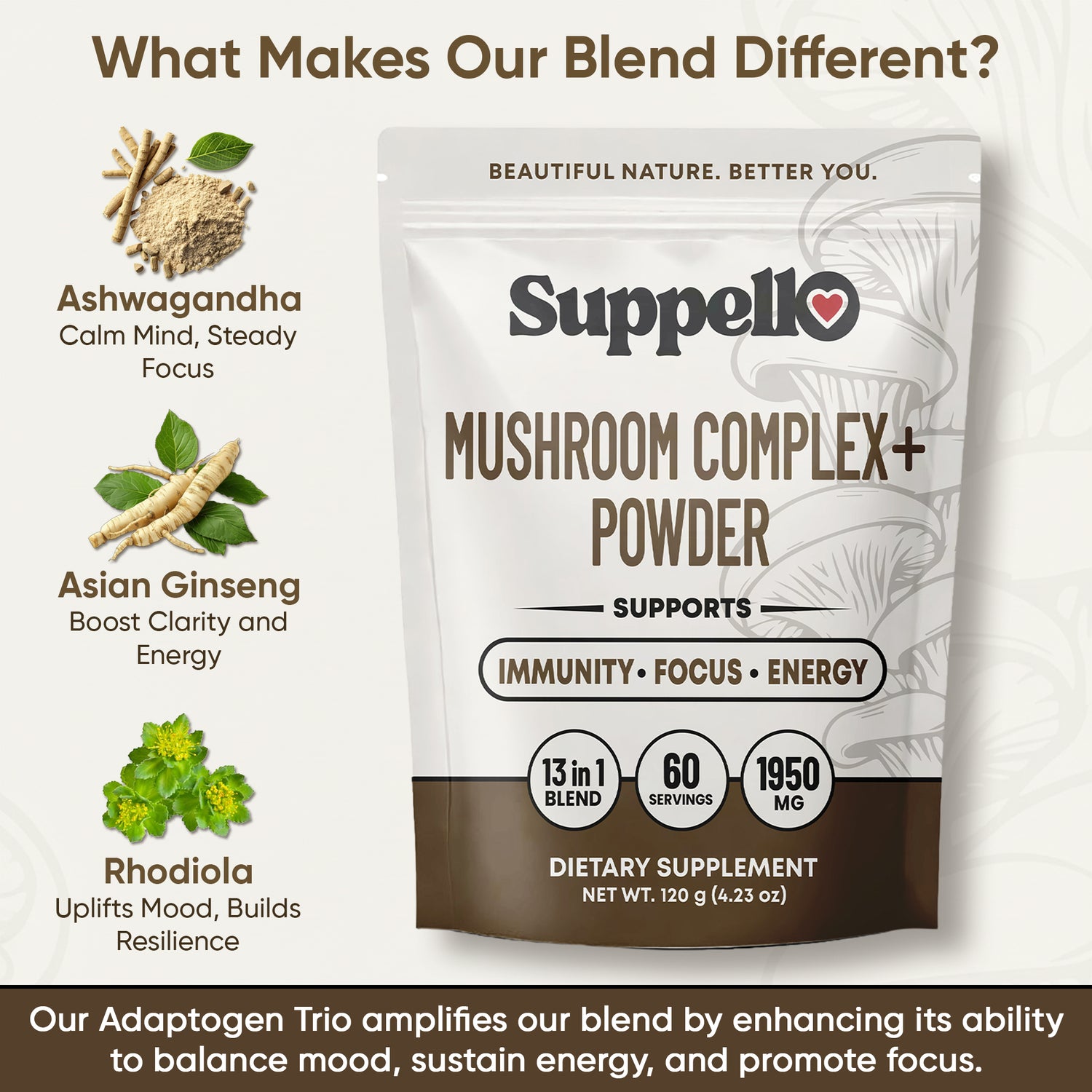 What Makes Our Blend Different?

Ashwagandha
Calm Mind, Steady Focus

Asian Ginseng
Boost Clarity and Energy

Rhodiola
Uplifts Mood, Builds Resilience

BEAUTIFUL NATURE. BETTER YOU.

Suppello

MUSHROOM COMPLEX+
POWDER

SUPPORTS

IMMUNITY • FOCUS • ENERGY

13 in 1 BLEND

60 SERVINGS

1950 MG

DIETARY SUPPLEMENT
NET WT. 120 g (4.23 oz)

Our Adaptogen Trio amplifies our blend by enhancing its ability to balance mood, sustain energy, and promote focus.